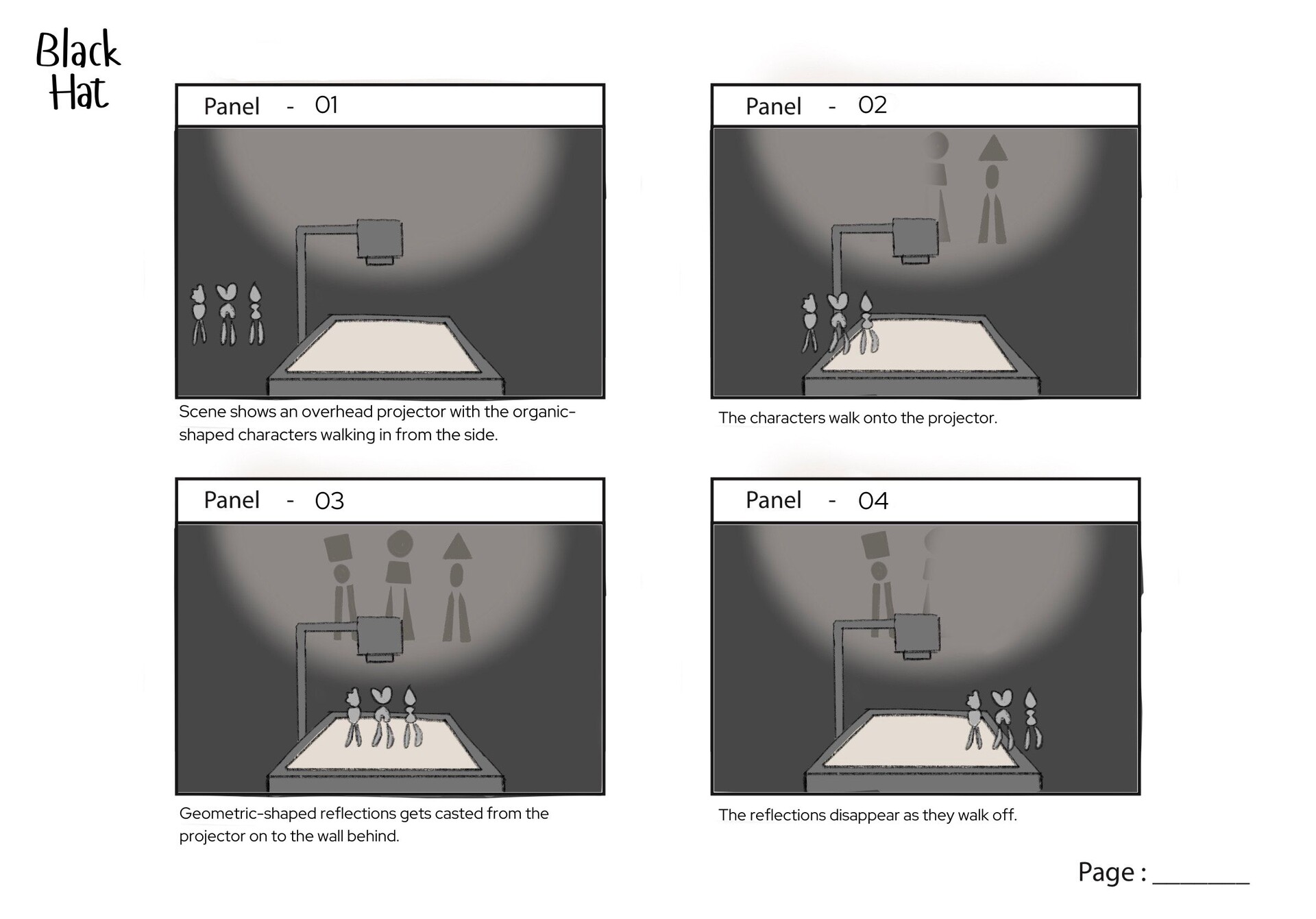 Black Hat

Panel - 01

Scene shows an overhead projector with the organic-shaped characters walking in from the side.

Panel - 02

The characters walk onto the projector.

Panel - 03

Geometric-shaped reflections gets casted from the projector on to the wall behind.

Panel - 04

The reflections disappear as they walk off.

Page : ________