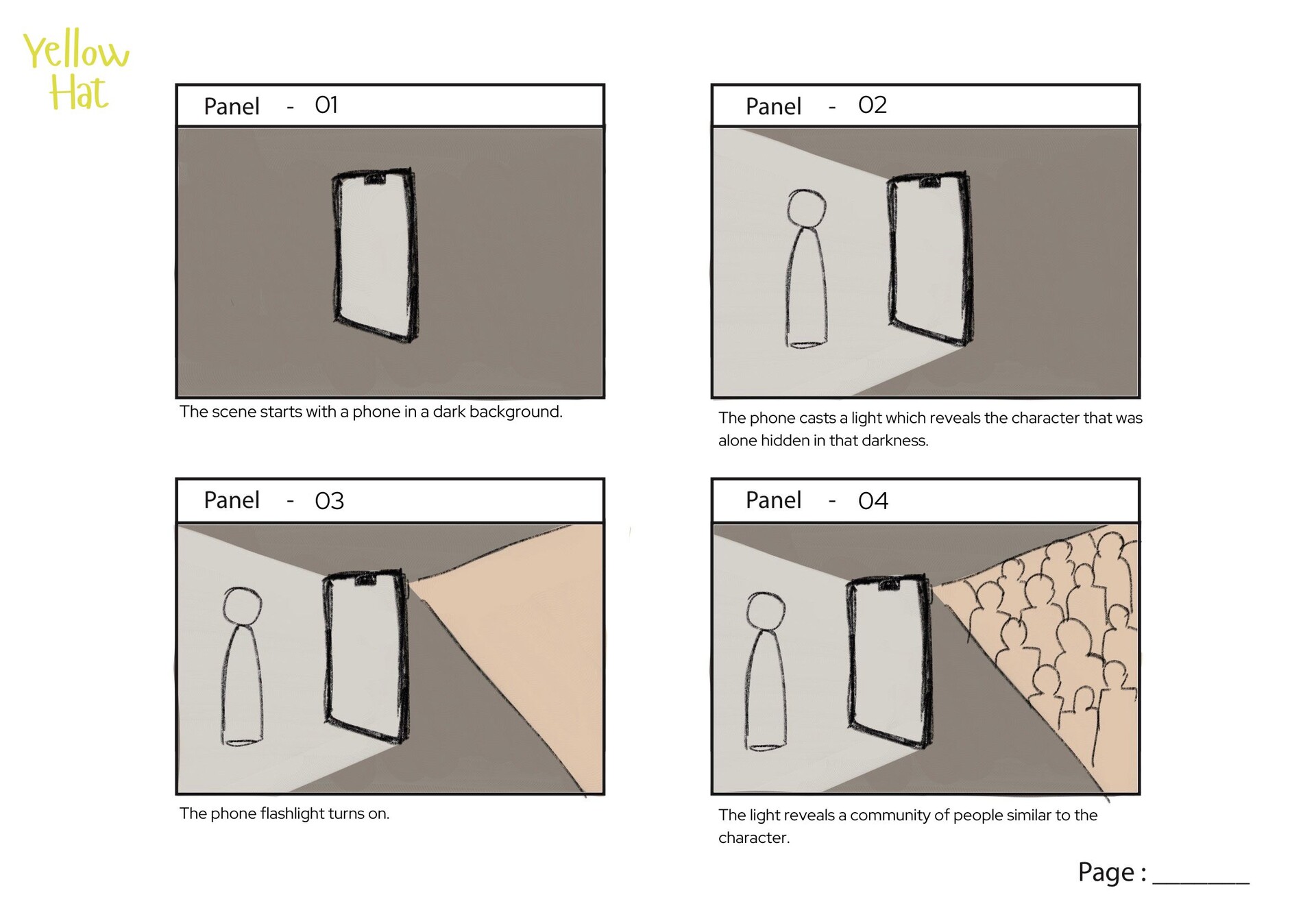 Yellow Hat

Panel - 01

The scene starts with a phone in a dark background.

Panel - 02

The phone casts a light which reveals the character that was alone hidden in that darkness.

Panel - 03

The phone flashlight turns on.

Panel - 04

The light reveals a community of people similar to the character.

Page : ________